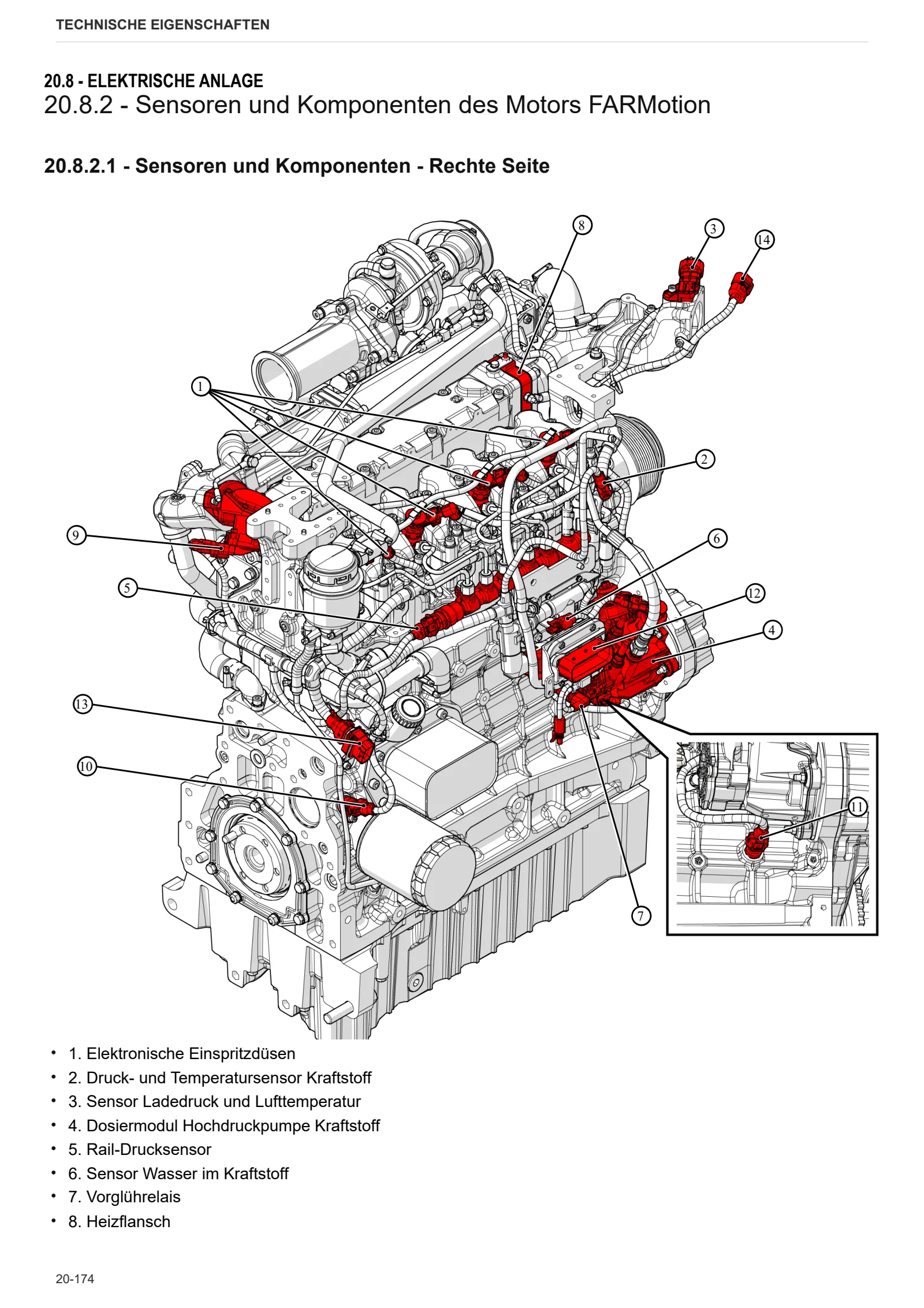 TECHNISCHE EIGENSCHAFTEN

20.8 - ELEKTRISCHE ANLAGE
20.8.2 - Sensoren und Komponenten des Motors FARMotion

20.8.2.1 - Sensoren und Komponenten - Rechte Seite

8
3
14
1
2
9
6
5
12
4
13
10
11
7

• 1. Elektronische Einspritzdüsen
• 2. Druck- und Temperatursensor Kraftstoff
• 3. Sensor Ladedruck und Lufttemperatur
• 4. Dosiermodul Hochdruckpumpe Kraftstoff
• 5. Rail-Drucksensor
• 6. Sensor Wasser im Kraftstoff
• 7. Vorglührelais
• 8. Heizflansch

20-174