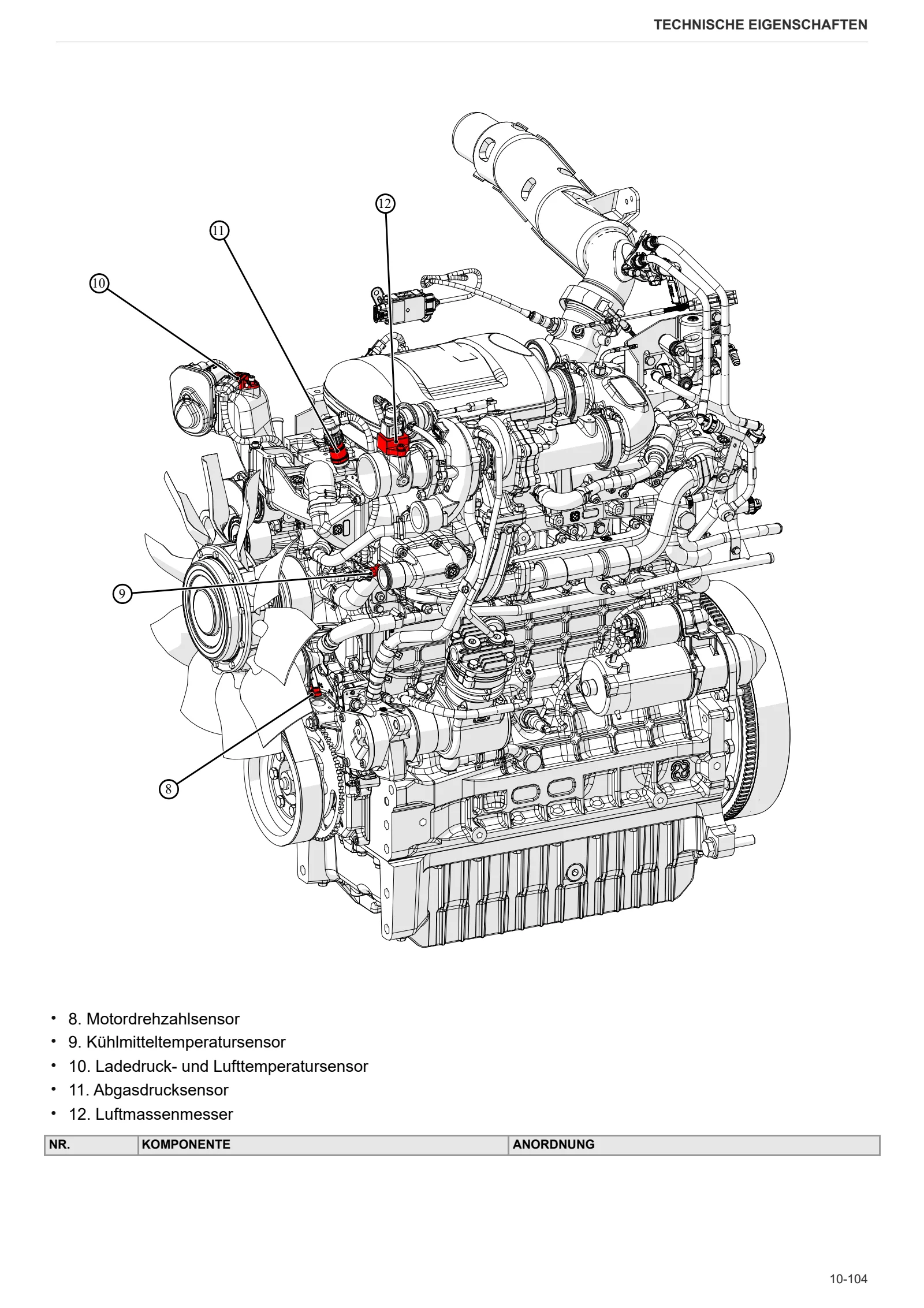 TECHNISCHE EIGENSCHAFTEN

12

11

10

9

8

• 8. Motordrehzahlsensor
• 9. Kühlmitteltemperatursensor
• 10. Ladedruck- und Lufttemperatursensor
• 11. Abgasdrucksensor
• 12. Luftmassenmesser

| NR. | KOMPONENTE | ANORDNUNG |
|---|---|---|

10-104