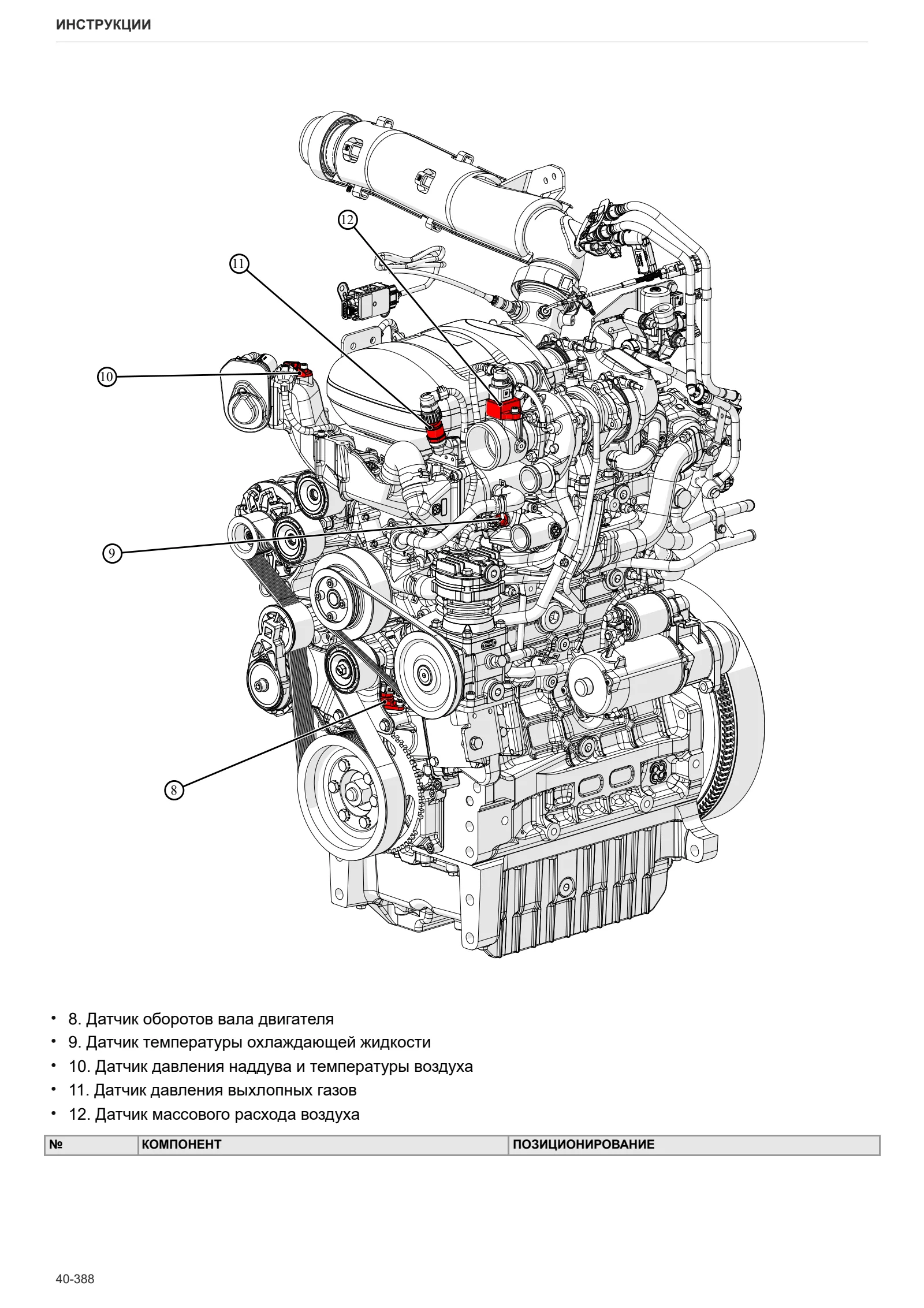 ИНСТРУКЦИИ

12

11

10

9

8

• 8. Датчик оборотов вала двигателя
• 9. Датчик температуры охлаждающей жидкости
• 10. Датчик давления наддува и температуры воздуха
• 11. Датчик давления выхлопных газов
• 12. Датчик массового расхода воздуха

| № | КОМПОНЕНТ | ПОЗИЦИОНИРОВАНИЕ |
|---|---|---|

40-388